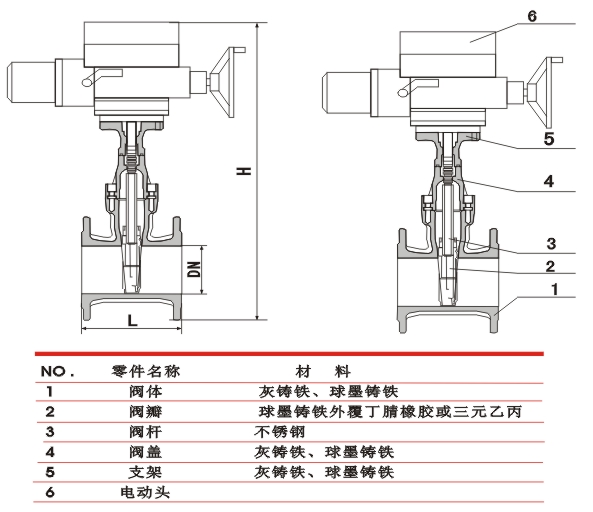 H

DN

L

6

5

4

3

2

1

| NO. | 零件名称 | 材 料 |
|---|---|---|
| 1 | 阀体 | 灰铸铁、球墨铸铁 |
| 2 | 阀瓣 | 球墨铸铁外覆丁腈橡胶或三元乙丙 |
| 3 | 阀杆 | 不锈钢 |
| 4 | 阀盖 | 灰铸铁、球墨铸铁 |
| 5 | 支架 | 灰铸铁、球墨铸铁 |
| 6 | 电动头 | |